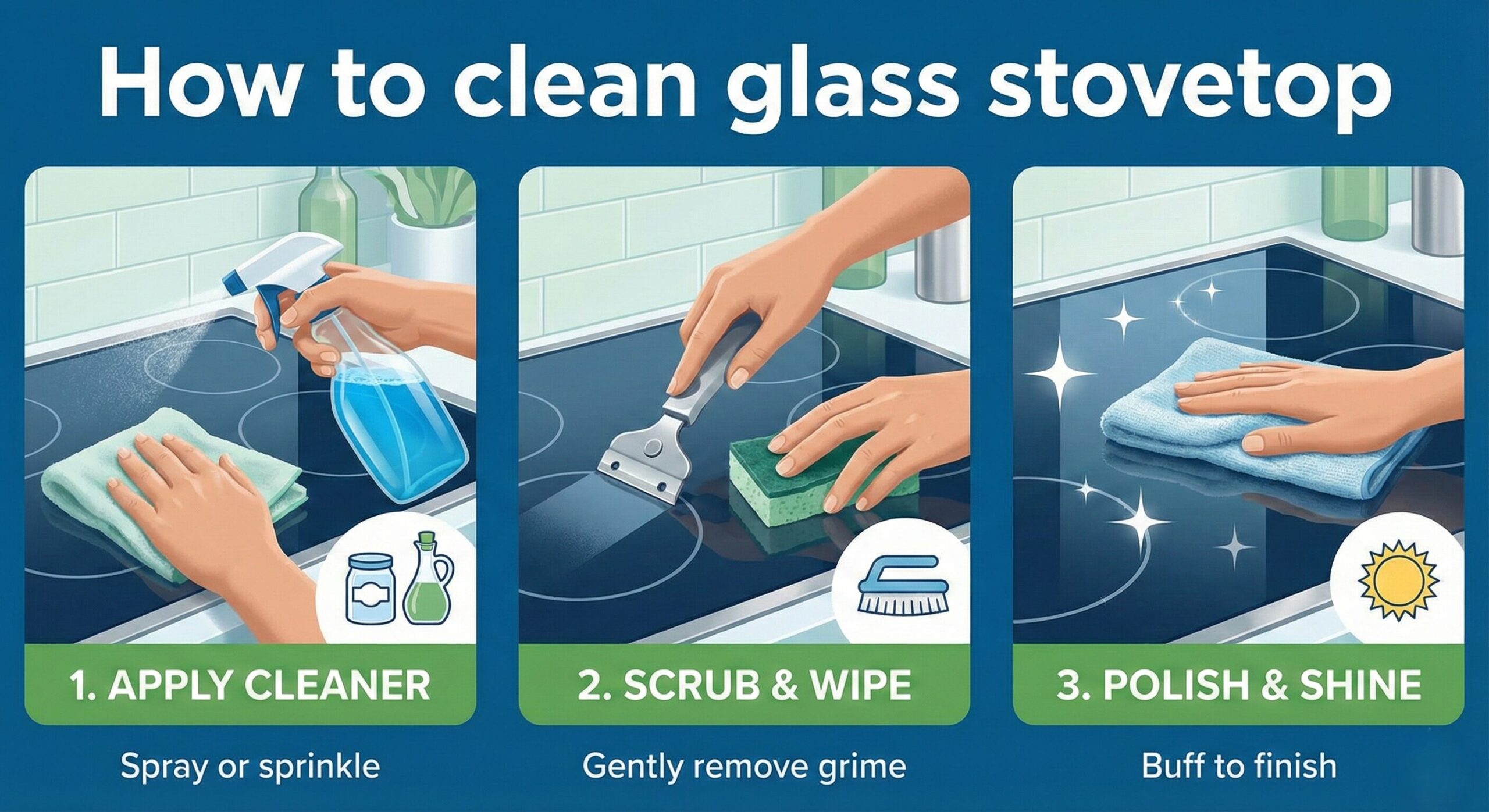 How to clean glass stovetop

1. APPLY CLEANER

Spray or sprinkle

2. SCRUB & WIPE

Gently remove grime

3. POLISH & SHINE

Buff to finish